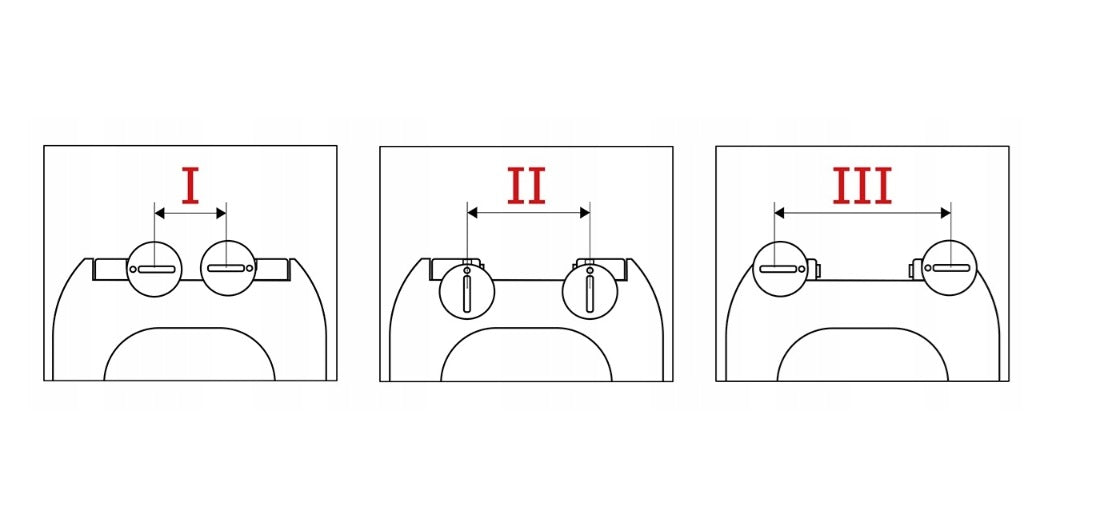 I

II

III